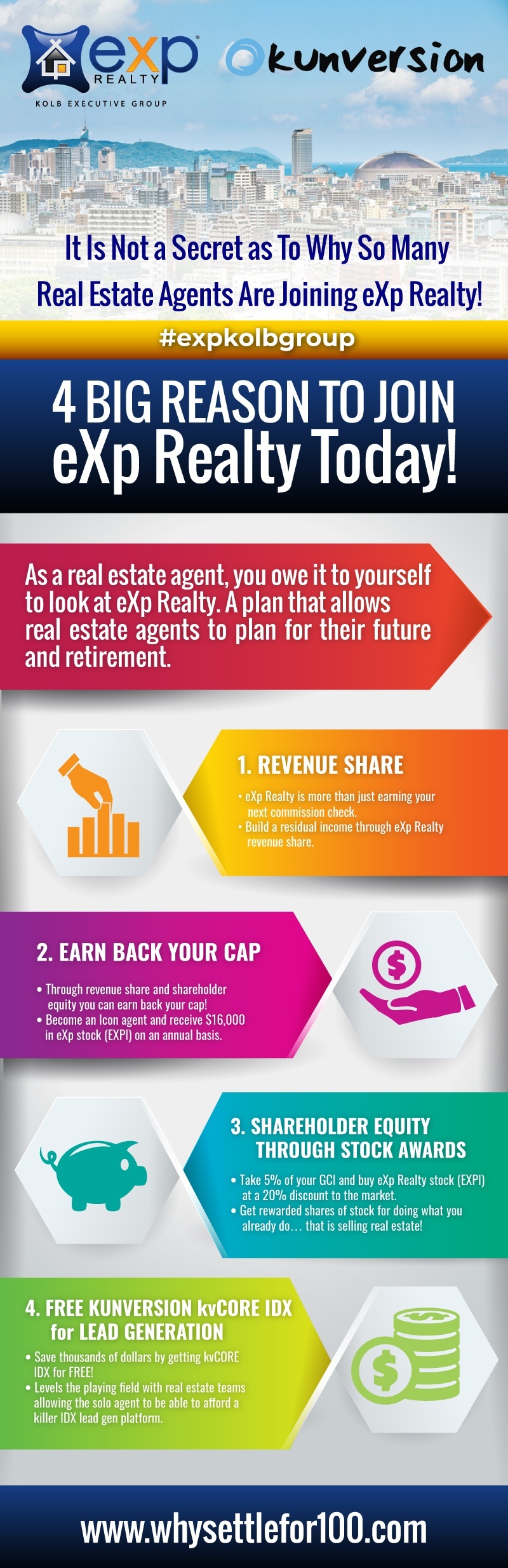 eXp REALTY
KOLB EXECUTIVE GROUP

kunversion

It Is Not a Secret as To Why So Many Real Estate Agents Are Joining eXp Realty!

#expkolbgroup

4 BIG REASON TO JOIN eXp Realty Today!

As a real estate agent, you owe it to yourself to look at eXp Realty. A plan that allows real estate agents to plan for their future and retirement.

1. REVENUE SHARE

• eXp Realty is more than just earning your next commission check.
• Build a residual income through eXp Realty revenue share.

2. EARN BACK YOUR CAP

• Through revenue share and shareholder equity you can earn back your cap!
• Become an Icon agent and receive $16,000 in eXp stock (EXPI) on an annual basis.

3. SHAREHOLDER EQUITY THROUGH STOCK AWARDS

• Take 5% of your GCI and buy eXp Realty stock (EXPI) at a 20% discount to the market.
• Get rewarded shares of stock for doing what you already do… that is selling real estate!

4. FREE KUNVERSION kvCORE IDX for LEAD GENERATION

• Save thousands of dollars by getting kvCORE IDX for FREE!
• Levels the playing field with real estate teams allowing the solo agent to be able to afford a killer IDX lead gen platform.

www.whysettlefor100.com